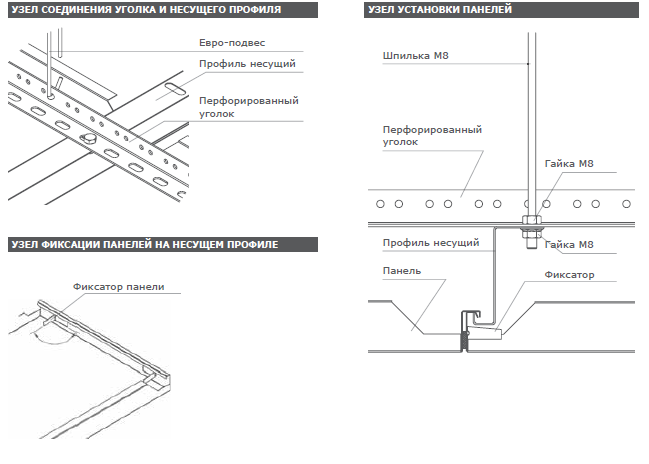 УЗЕЛ СОЕДИНЕНИЯ УГОЛКА И НЕСУЩЕГО ПРОФИЛЯ

Евро-подвес

Профиль несущий

Перфорированный уголок

УЗЕЛ ФИКСАЦИИ ПАНЕЛЕЙ НА НЕСУЩЕМ ПРОФИЛЕ

Фиксатор панели

УЗЕЛ УСТАНОВКИ ПАНЕЛЕЙ

Шпилька М8

Перфорированный уголок

Гайка М8

Профиль несущий

Гайка М8

Панель

Фиксатор