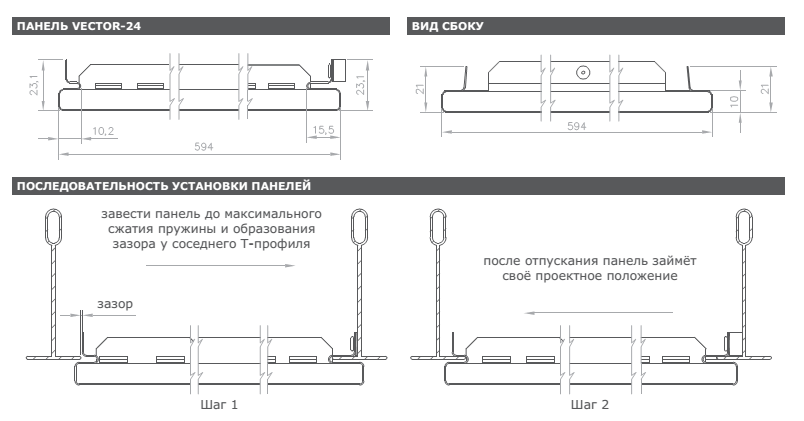 ПАНЕЛЬ VECTOR-24

23,1

23,1

10,2

15,5

594

ВИД СБОКУ

21

10

21

594

ПОСЛЕДОВАТЕЛЬНОСТЬ УСТАНОВКИ ПАНЕЛЕЙ

завести панель до максимального сжатия пружины и образования зазора у соседнего Т-профиля

зазор

Шаг 1

после отпускания панель займёт своё проектное положение

Шаг 2