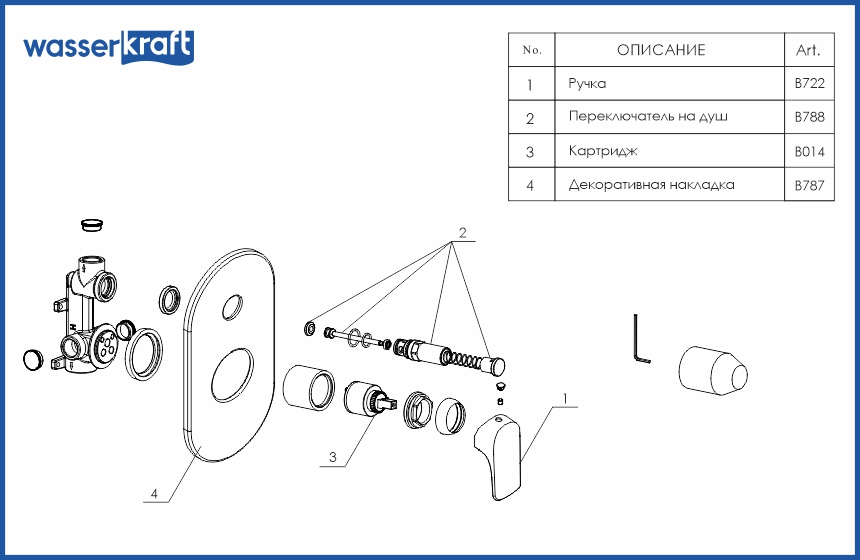 wasserkraft

| No. | ОПИСАНИЕ | Art. |
|---|---|---|
| 1 | Ручка | B722 |
| 2 | Переключатель на душ | B788 |
| 3 | Картридж | B014 |
| 4 | Декоративная накладка | B787 |

2

1

3

4