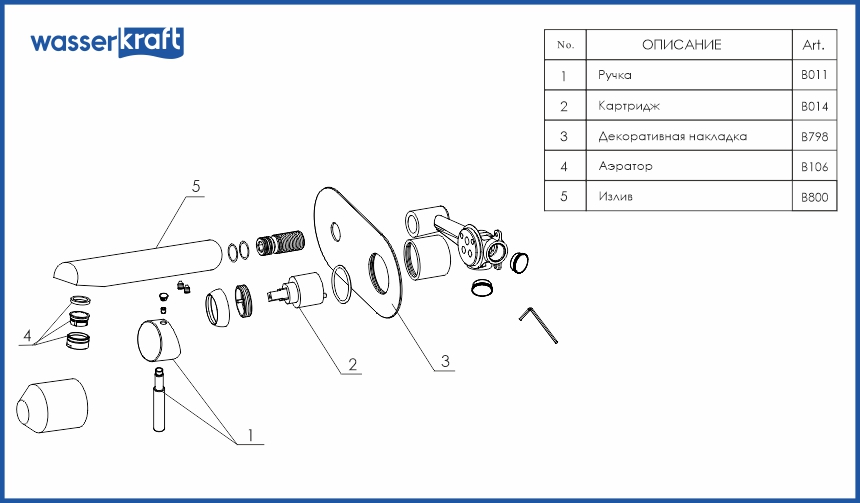 wasserkraft

| No. | ОПИСАНИЕ | Art. |
|---|---|---|
| 1 | Ручка | B011 |
| 2 | Картридж | B014 |
| 3 | Декоративная накладка | B798 |
| 4 | Аэратор | B106 |
| 5 | Излив | B800 |

5
4
2
3
1